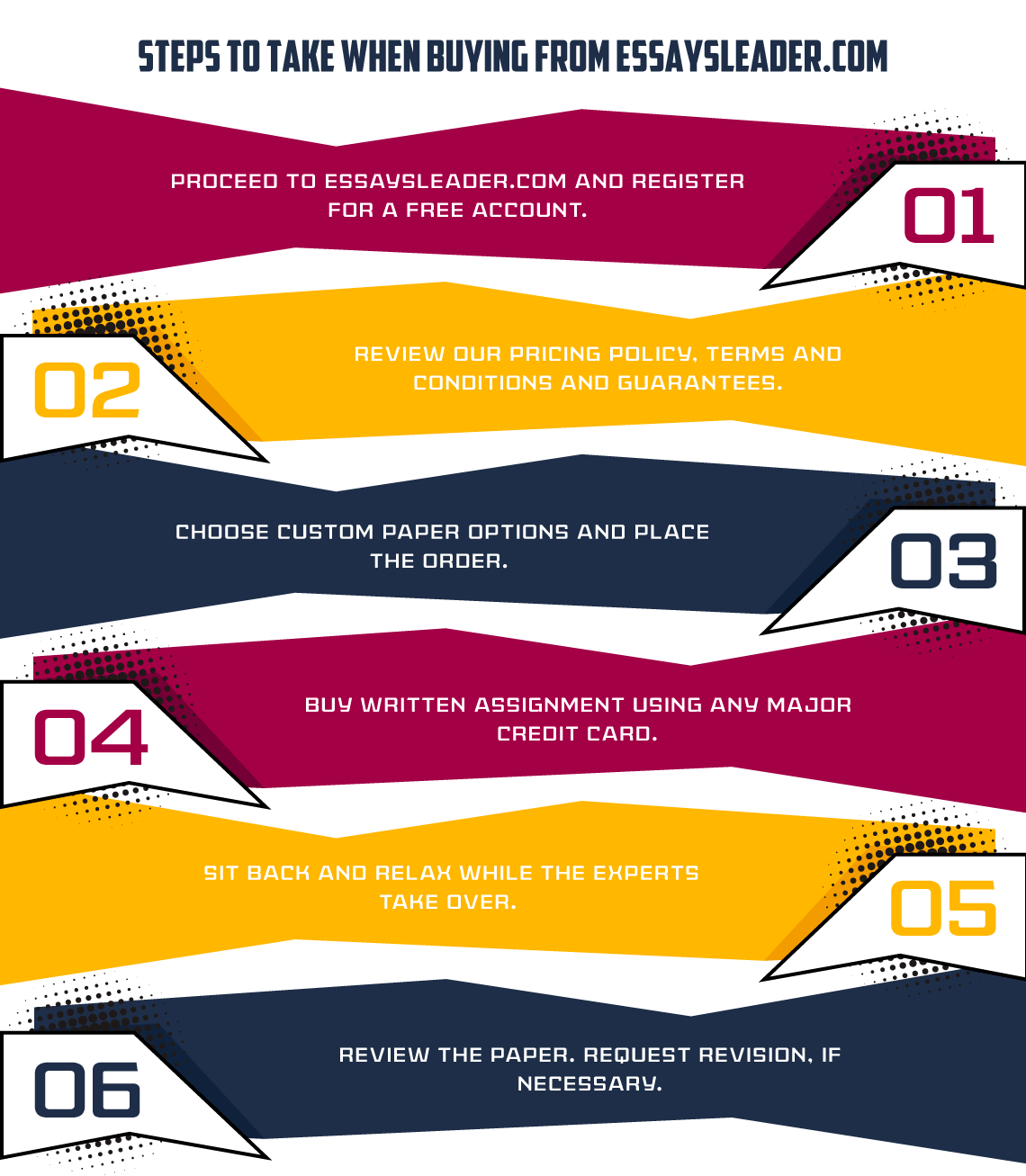 STEPS TO TAKE WHEN BUYING FROM ESSAYSLEADER.COM

PROCEED TO ESSAYSLEADER.COM AND REGISTER FOR A FREE ACCOUNT.

01

02

REVIEW OUR PRICING POLICY, TERMS AND CONDITIONS AND GUARANTEES.

CHOOSE CUSTOM PAPER OPTIONS AND PLACE THE ORDER.

03

04

BUY WRITTEN ASSIGNMENT USING ANY MAJOR CREDIT CARD.

SIT BACK AND RELAX WHILE THE EXPERTS TAKE OVER.

05

06

REVIEW THE PAPER. REQUEST REVISION, IF NECESSARY.